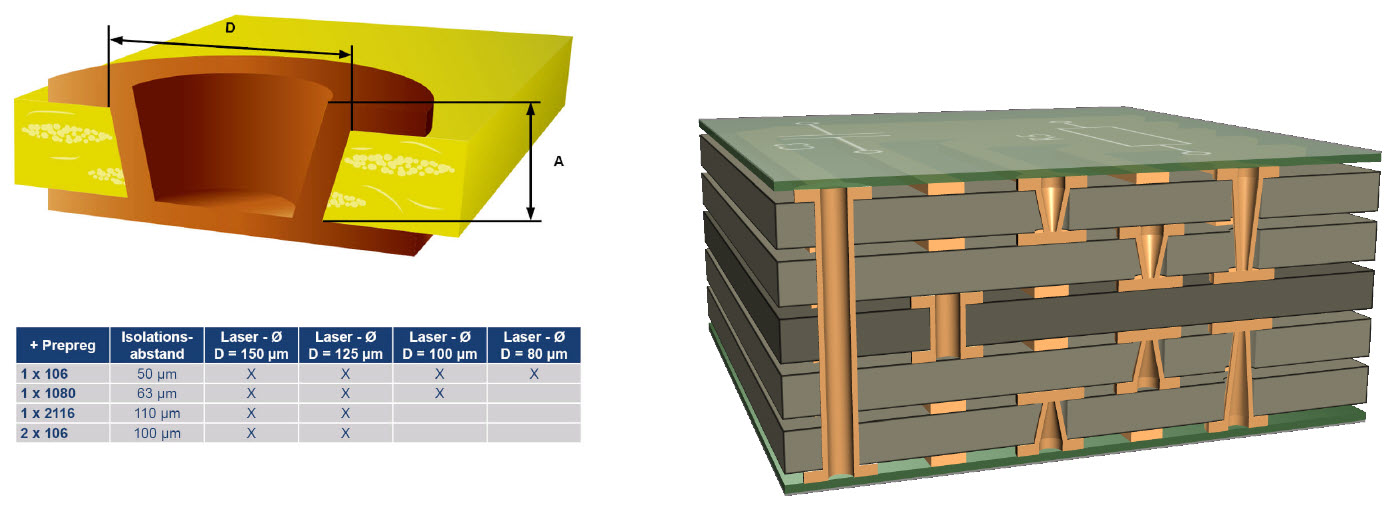 D

A

| + Prepreg | Isolations-abstand | Laser - Ø D = 150 µm | Laser - Ø D = 125 µm | Laser - Ø D = 100 µm | Laser - Ø D = 80 µm |
|---|---|---|---|---|---|
| 1 x 106 | 50 µm | X | X | X | X |
| 1 x 1080 | 63 µm | X | X | X | |
| 1 x 2116 | 110 µm | X | X | | |
| 2 x 106 | 100 µm | X | X | | |