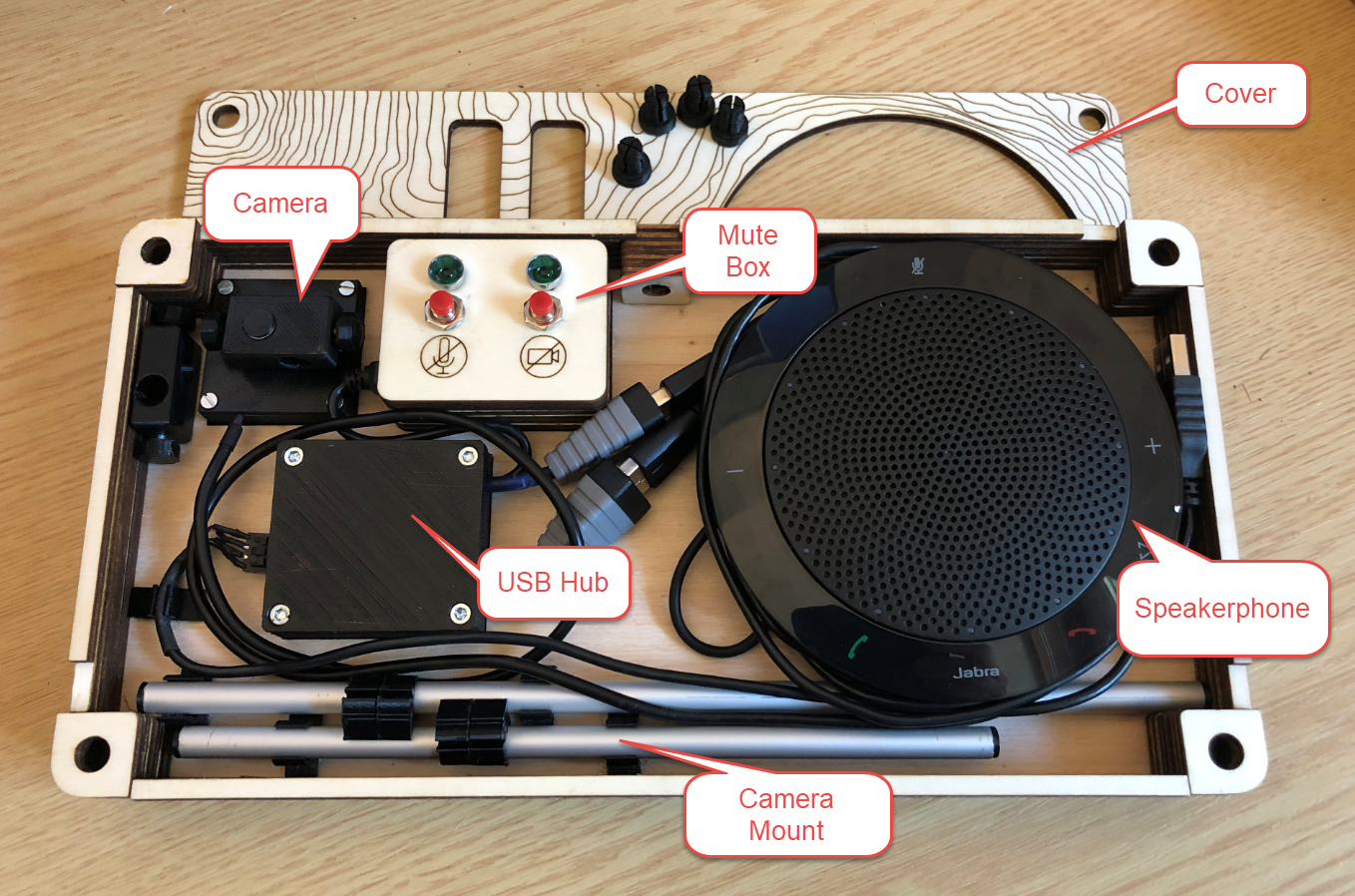 Cover

Camera

Mute Box

USB Hub

Speakerphone

Jabra

Camera Mount