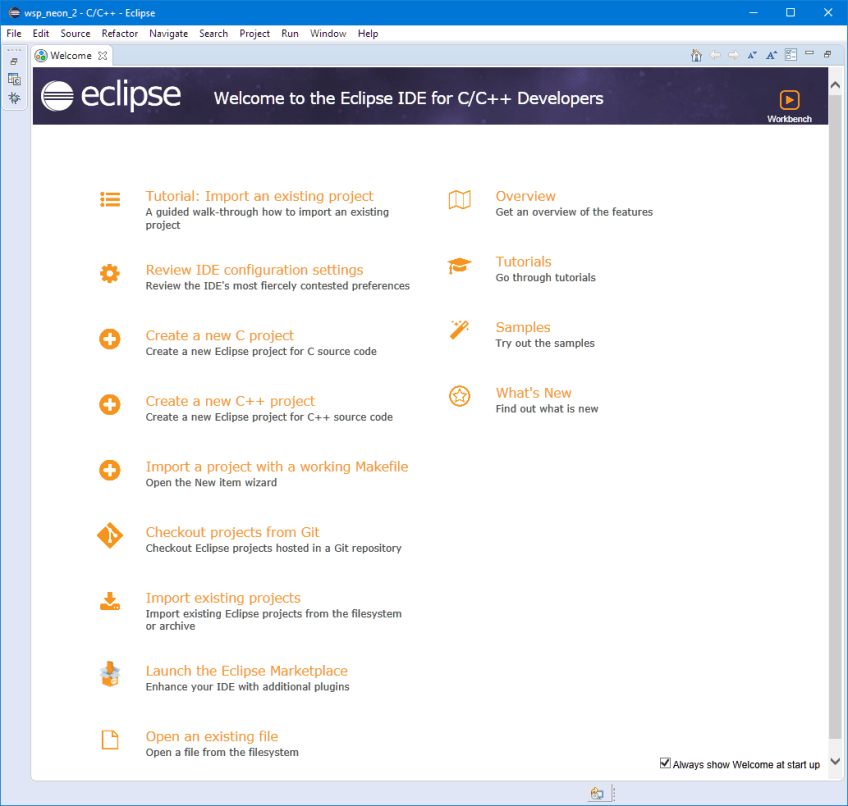 wsp_neon_2 - C/C++ - Eclipse

File Edit Source Refactor Navigate Search Project Run Window Help

Welcome

eclipse

Welcome to the Eclipse IDE for C/C++ Developers

Workbench

Tutorial: Import an existing project
A guided walk-through how to import an existing project

Review IDE configuration settings
Review the IDE's most fiercely contested preferences

Create a new C project
Create a new Eclipse project for C source code

Create a new C++ project
Create a new Eclipse project for C++ source code

Import a project with a working Makefile
Open the New item wizard

Checkout projects from Git
Checkout Eclipse projects hosted in a Git repository

Import existing projects
Import existing Eclipse projects from the filesystem or archive

Launch the Eclipse Marketplace
Enhance your IDE with additional plugins

Open an existing file
Open a file from the filesystem

Overview
Get an overview of the features

Tutorials
Go through tutorials

Samples
Try out the samples

What's New
Find out what is new

Always show Welcome at start up